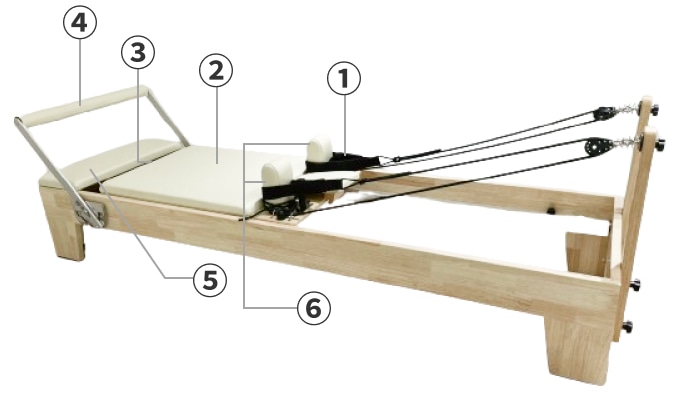 4
3
2
1
5
6