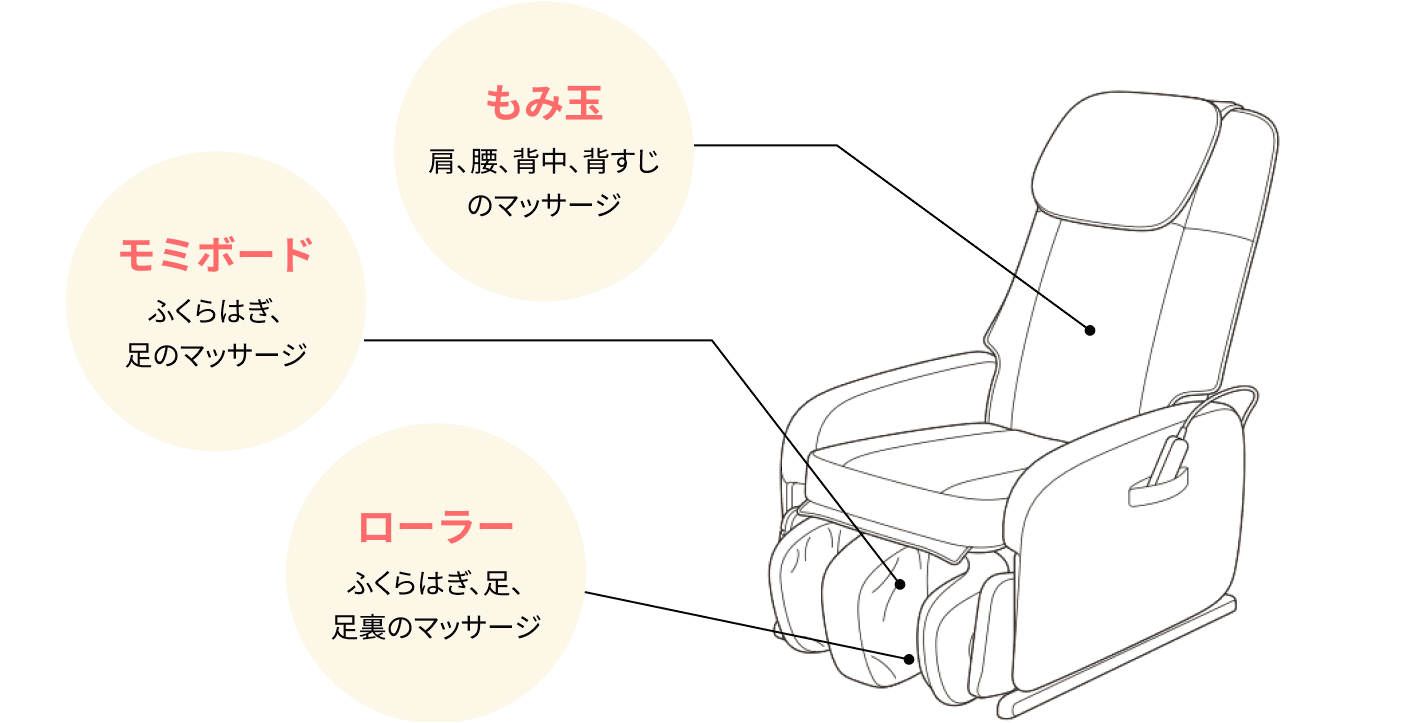 もみ玉
肩、腰、背中、背すじのマッサージ

モミボード
ふくらはぎ、足のマッサージ

ローラー
ふくらはぎ、足、足裏のマッサージ